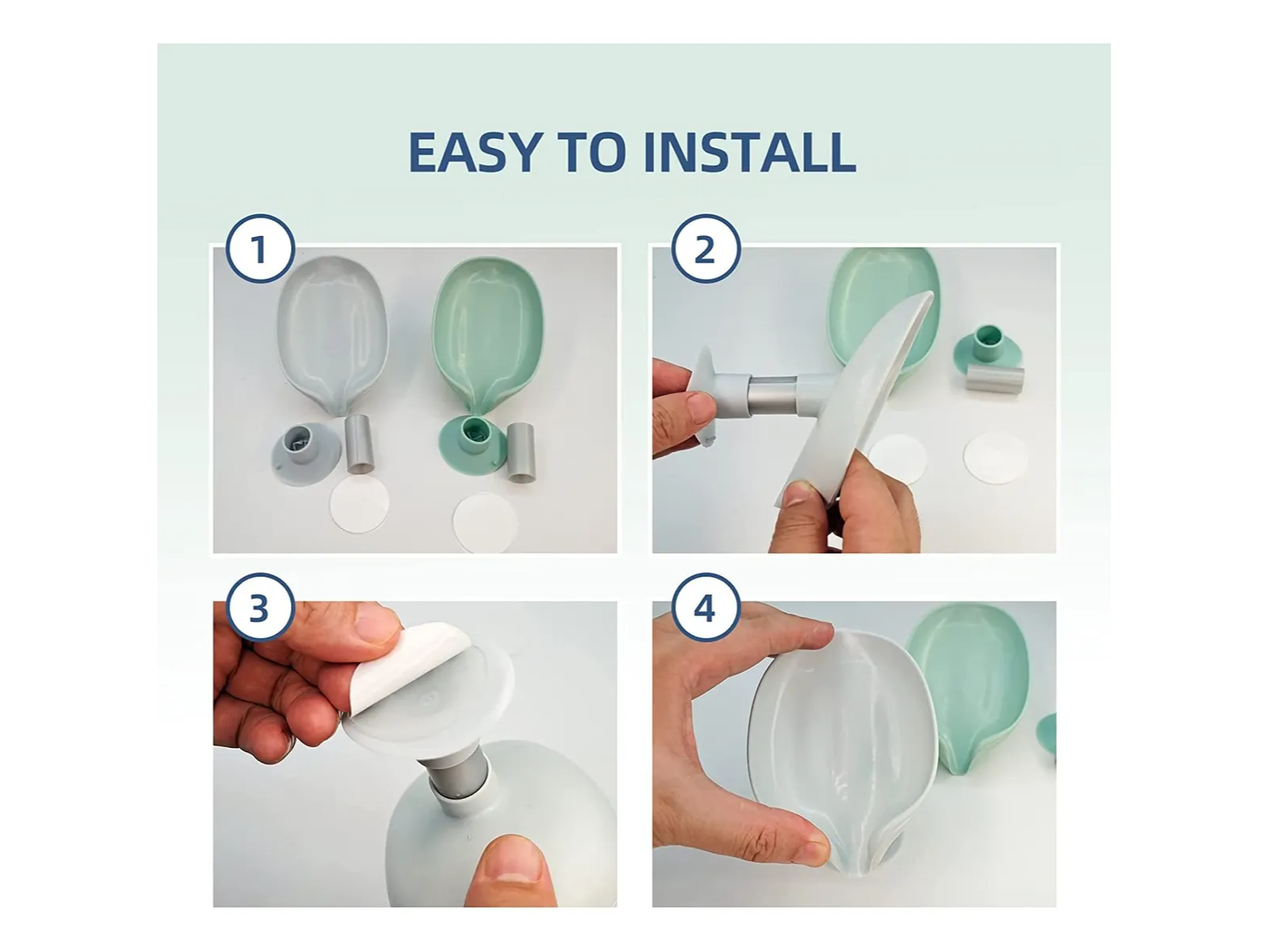 EASY TO INSTALL

1

2

3

4