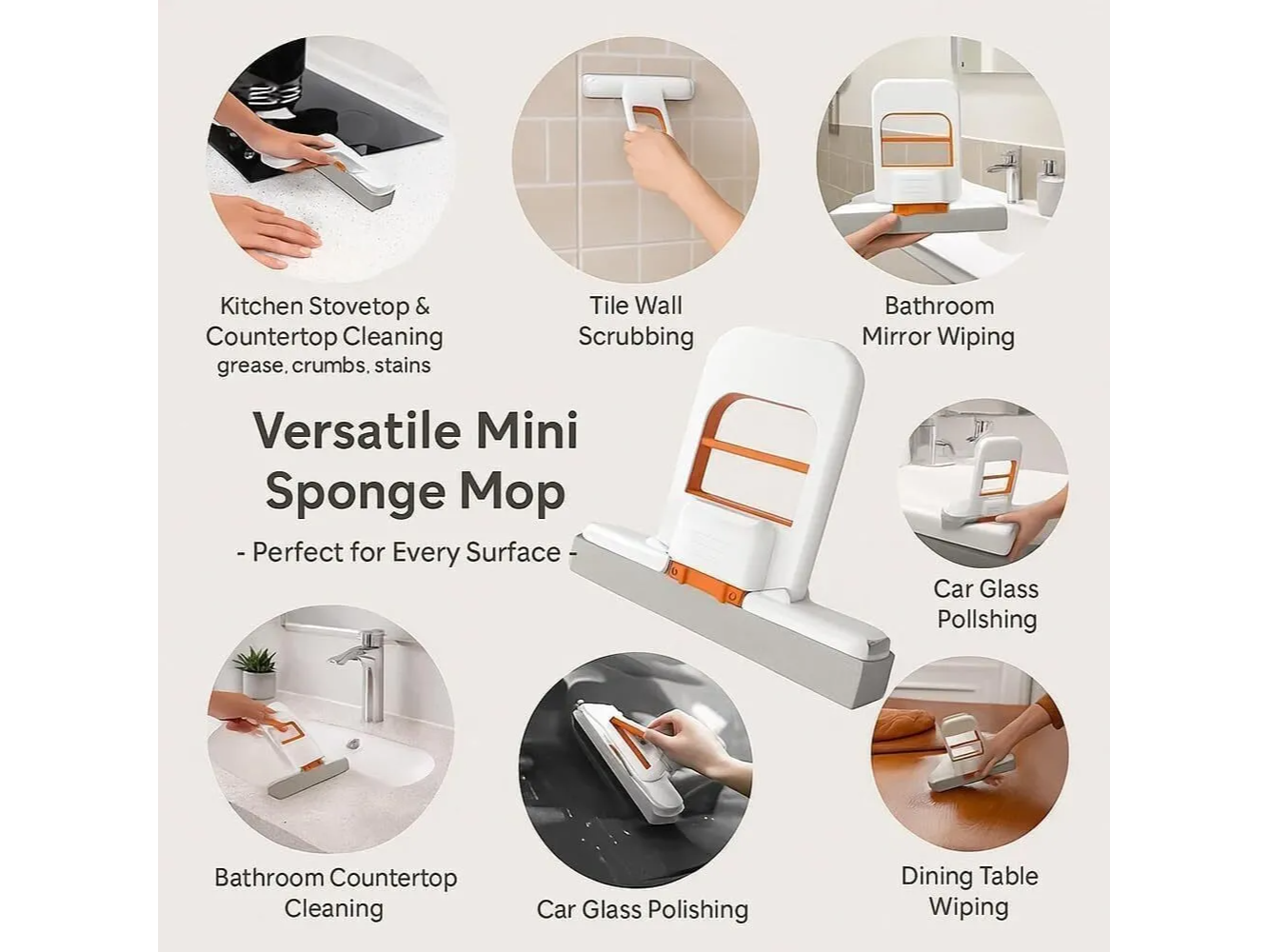 Kitchen Stovetop & Countertop Cleaning
grease, crumbs, stains

Tile Wall Scrubbing

Bathroom Mirror Wiping

Versatile Mini Sponge Mop

- Perfect for Every Surface -

Car Glass Pollshing

Bathroom Countertop Cleaning

Car Glass Polishing

Dining Table Wiping