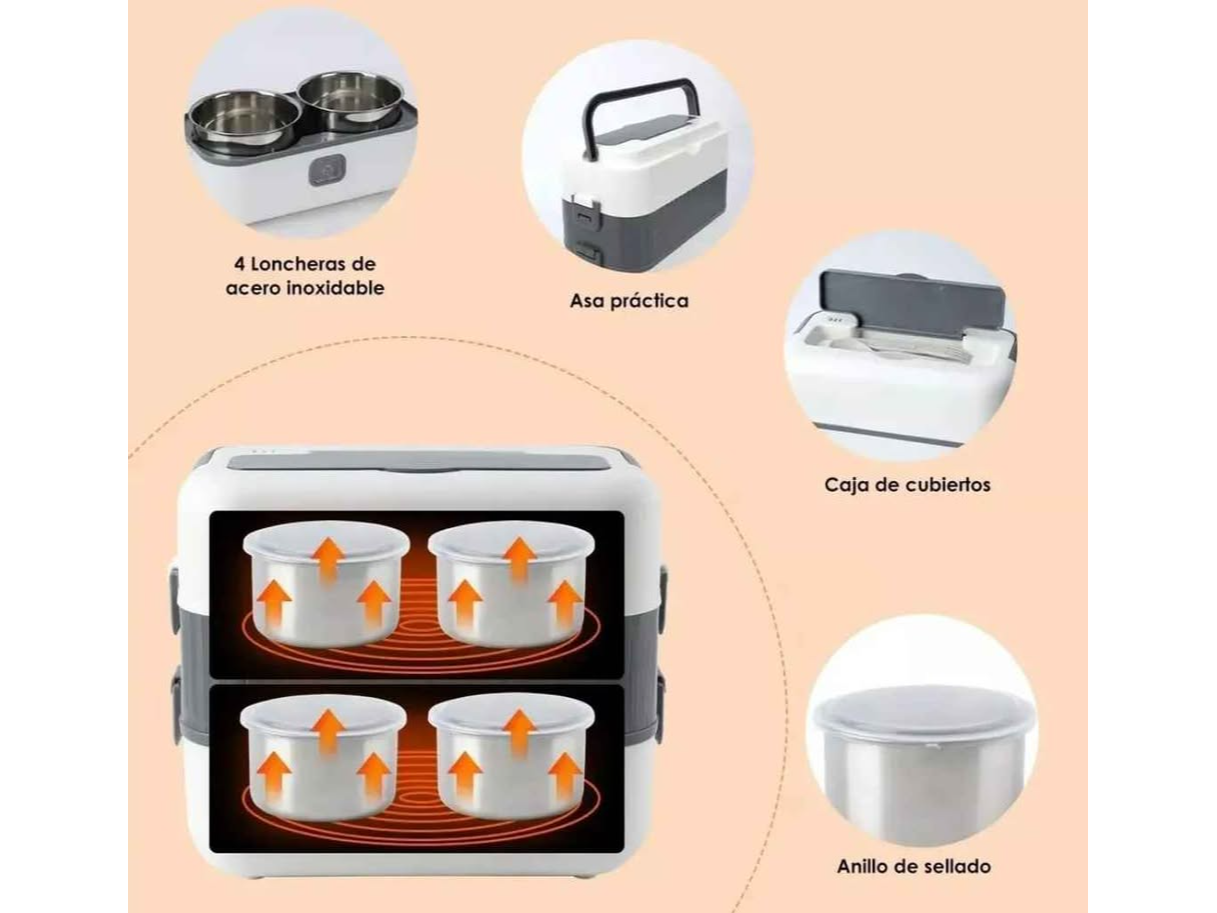 4 Loncheras de acero inoxidable

Asa práctica

Caja de cubiertos

Anillo de sellado