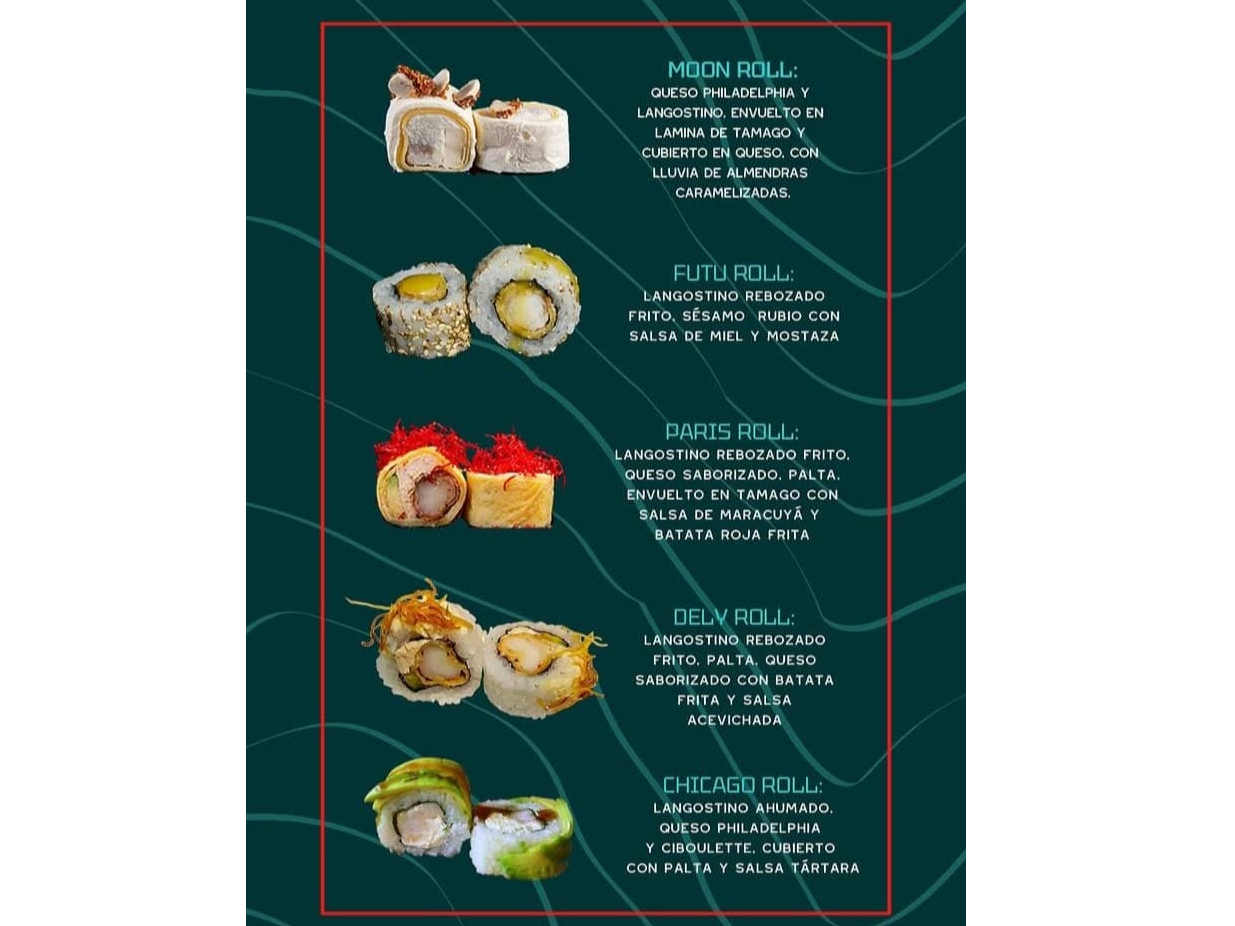 MOON ROLL:
QUESO PHILADELPHIA Y LANGOSTINO, ENVUELTO EN LAMINA DE TAMAGO Y CUBIERTO EN QUESO, CON LLUVIA DE ALMENDRAS CARAMELIZADAS.

FUTU ROLL:
LANGOSTINO REBOZADO FRITO, SÉSAMO RUBIO CON SALSA DE MIEL Y MOSTAZA

PARIS ROLL:
LANGOSTINO REBOZADO FRITO, QUESO SABORIZADO, PALTA, ENVUELTO EN TAMAGO CON SALSA DE MARACUYÁ Y BATATA ROJA FRITA

DELY ROLL:
LANGOSTINO REBOZADO FRITO, PALTA, QUESO SABORIZADO CON BATATA FRITA Y SALSA ACEVICHADA

CHICAGO ROLL:
LANGOSTINO AHUMADO, QUESO PHILADELPHIA Y CIBOULETTE, CUBIERTO CON PALTA Y SALSA TÁRTARA