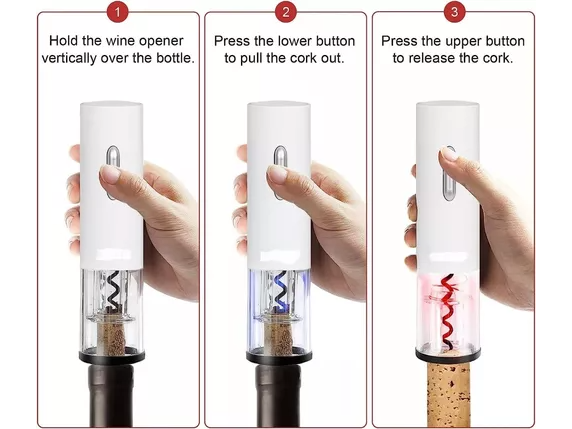 1

Hold the wine opener vertically over the bottle.

2

Press the lower button to pull the cork out.

3

Press the upper button to release the cork.