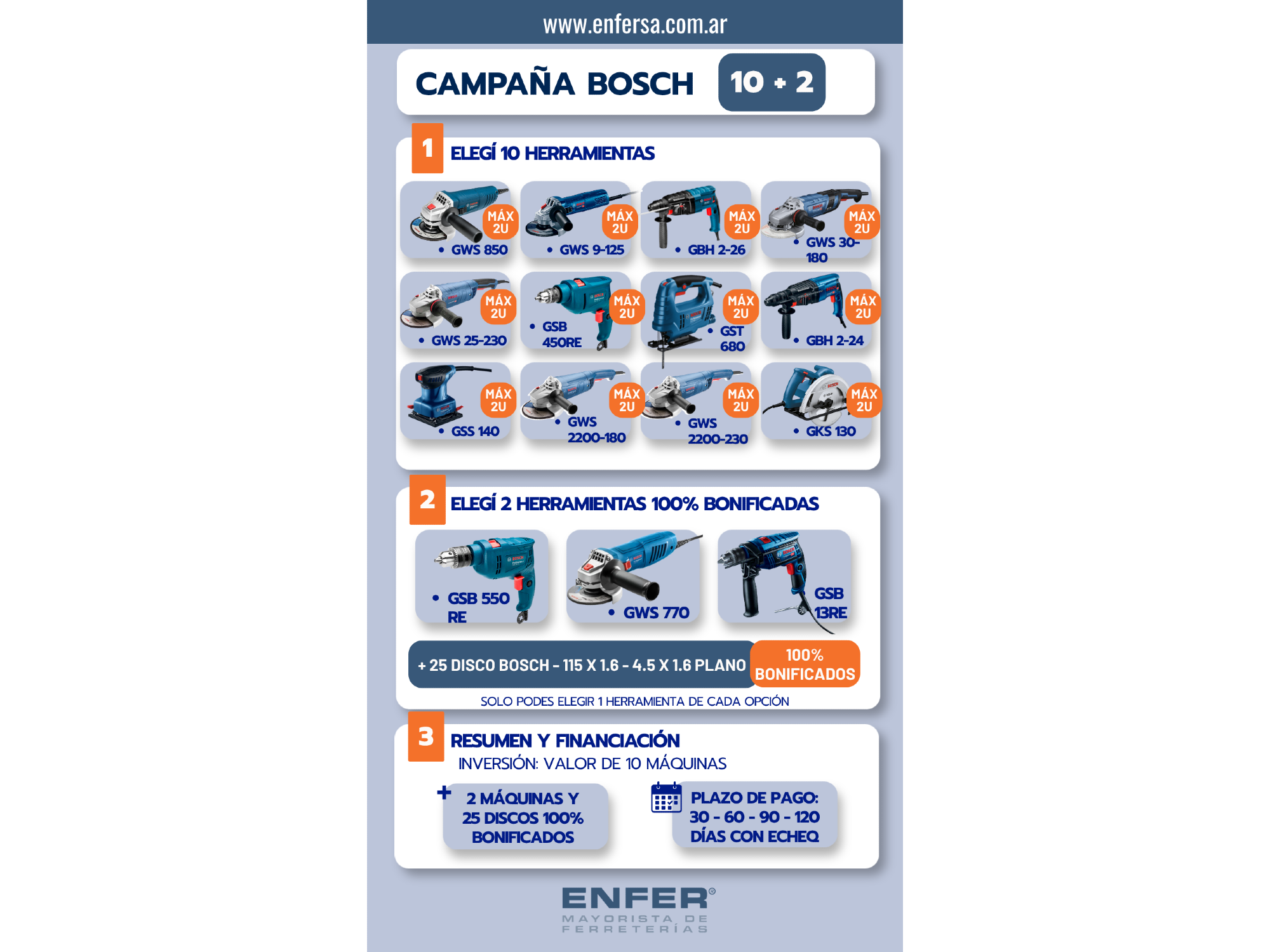 www.enfersa.com.ar

CAMPAÑA BOSCH 10 + 2

1 ELEGÍ 10 HERRAMIENTAS

MÁX 2U
• GWS 850

MÁX 2U
• GWS 9-125

MÁX 2U
• GBH 2-26

MÁX 2U
• GWS 30-180

MÁX 2U
• GWS 25-230

MÁX 2U
• GSB 450RE

MÁX 2U
• GST 680

MÁX 2U
• GBH 2-24

MÁX 2U
• GSS 140

MÁX 2U
• GWS 2200-180

MÁX 2U
• GWS 2200-230

MÁX 2U
• GKS 130

2 ELEGÍ 2 HERRAMIENTAS 100% BONIFICADAS

• GSB 550 RE

• GWS 770

GSB 13RE

+ 25 DISCO BOSCH - 115 X 1.6 - 4.5 X 1.6 PLANO 100% BONIFICADOS

SOLO PODES ELEGIR 1 HERRAMIENTA DE CADA OPCIÓN

3 RESUMEN Y FINANCIACIÓN
INVERSIÓN: VALOR DE 10 MÁQUINAS

+ 2 MÁQUINAS Y 25 DISCOS 100% BONIFICADOS

PLAZO DE PAGO: 30 - 60 - 90 - 120 DÍAS CON ECHEQ

ENFER®
MAYORISTA DE FERRETERÍAS