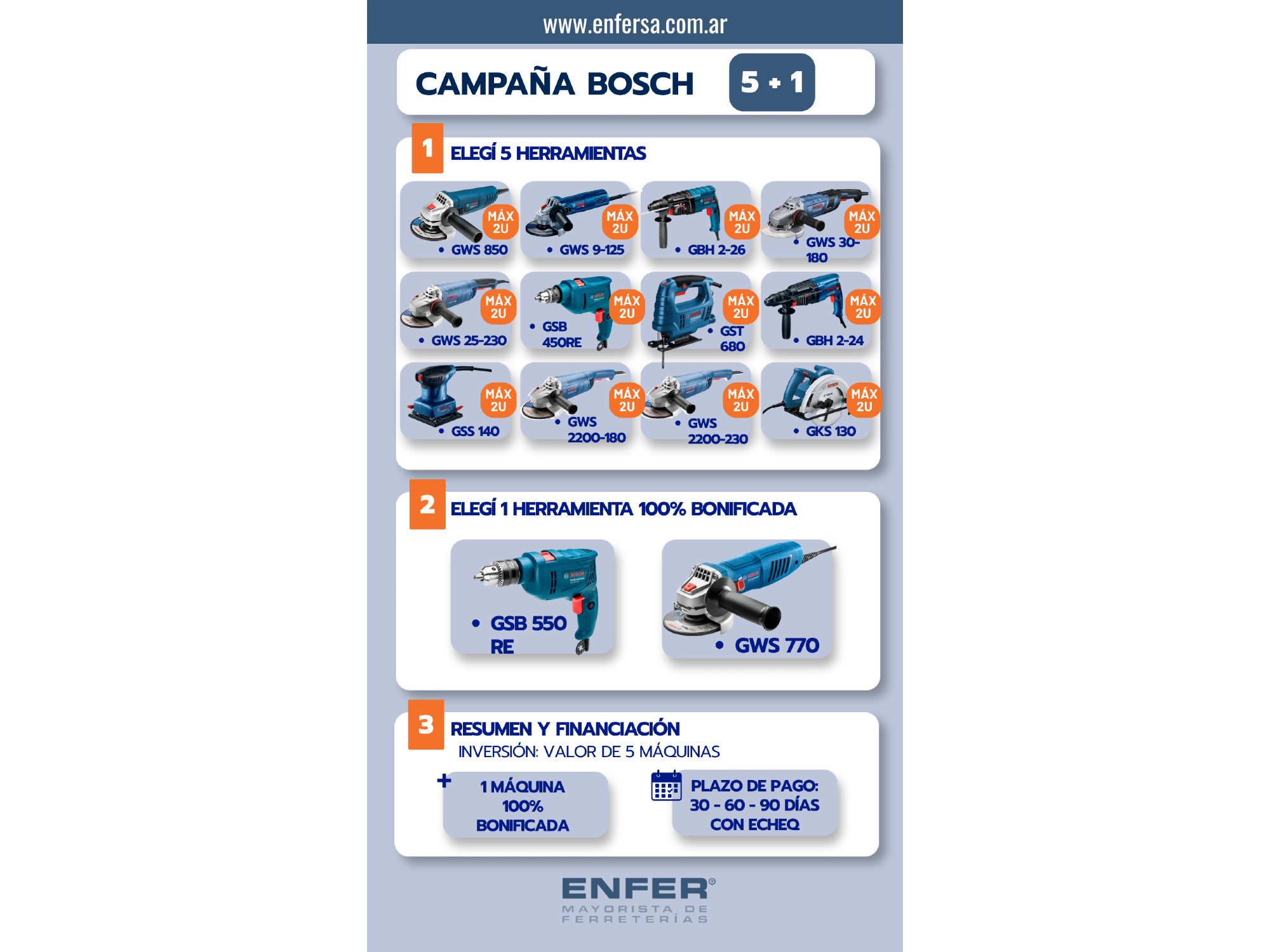 www.enfersa.com.ar

CAMPAÑA BOSCH 5 + 1

1 ELEGÍ 5 HERRAMIENTAS

MÁX 2U
• GWS 850

MÁX 2U
• GWS 9-125

MÁX 2U
• GBH 2-26

MÁX 2U
• GWS 30-180

MÁX 2U
• GWS 25-230

MÁX 2U
• GSB 450RE

MÁX 2U
• GST 680

MÁX 2U
• GBH 2-24

MÁX 2U
• GSS 140

MÁX 2U
• GWS 2200-180

MÁX 2U
• GWS 2200-230

MÁX 2U
• GKS 130

2 ELEGÍ 1 HERRAMIENTA 100% BONIFICADA

• GSB 550 RE

• GWS 770

3 RESUMEN Y FINANCIACIÓN
INVERSIÓN: VALOR DE 5 MÁQUINAS

+ 1 MÁQUINA 100% BONIFICADA

PLAZO DE PAGO: 30 - 60 - 90 DÍAS CON ECHEQ

ENFER®
MAYORISTA DE FERRETERÍAS