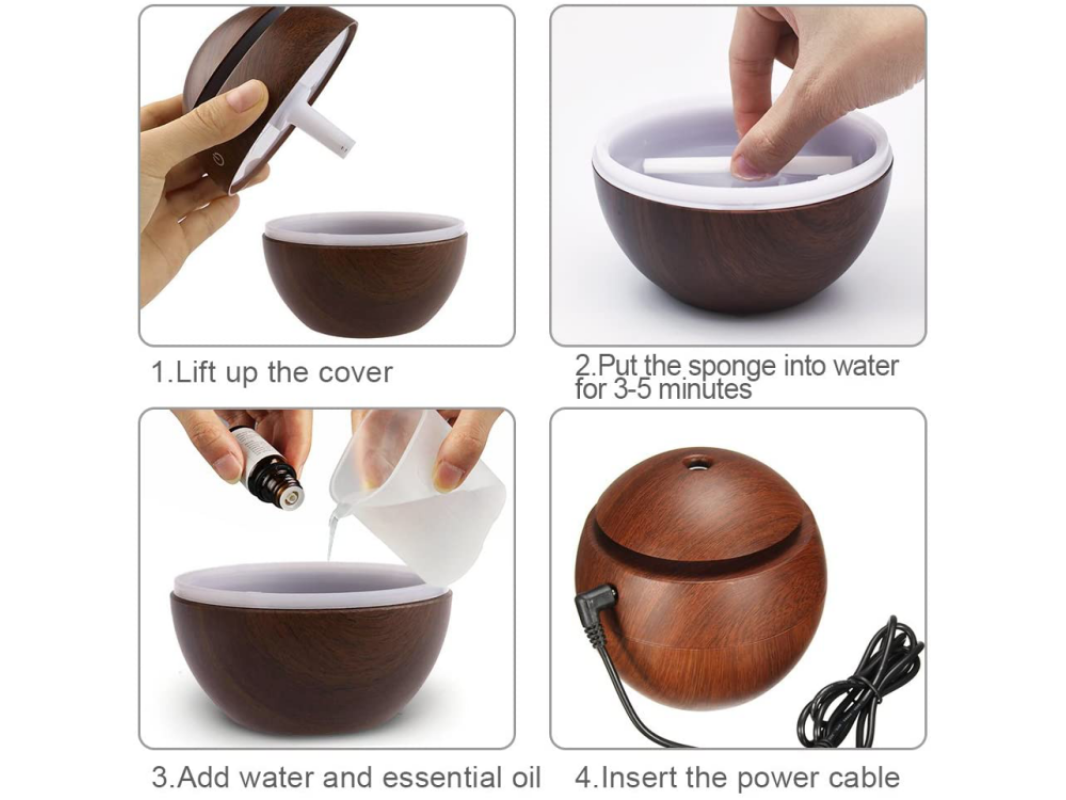 1.Lift up the cover

2.Put the sponge into water for 3-5 minutes

3.Add water and essential oil

4.Insert the power cable