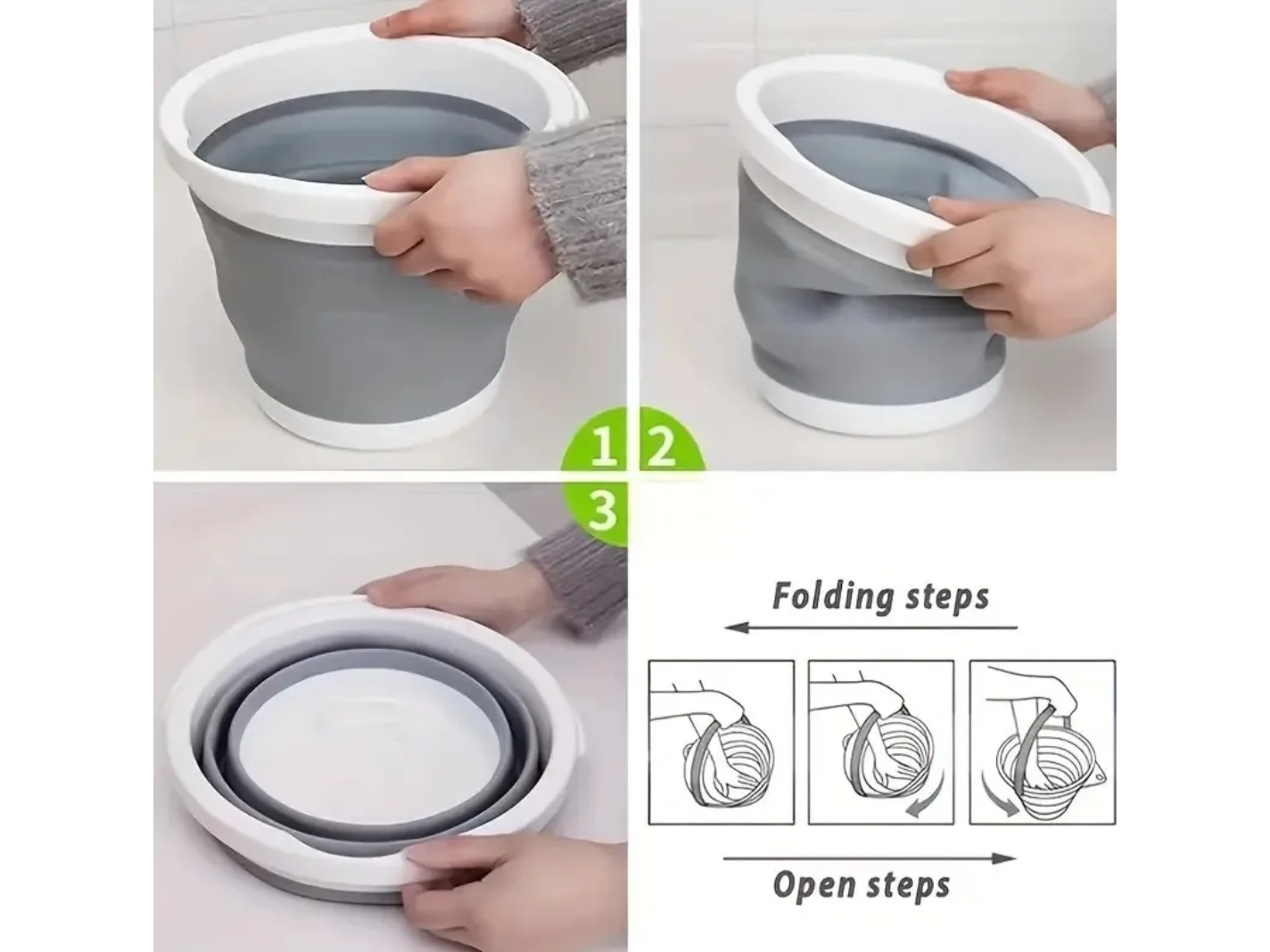 1 2
3

Folding steps

Open steps