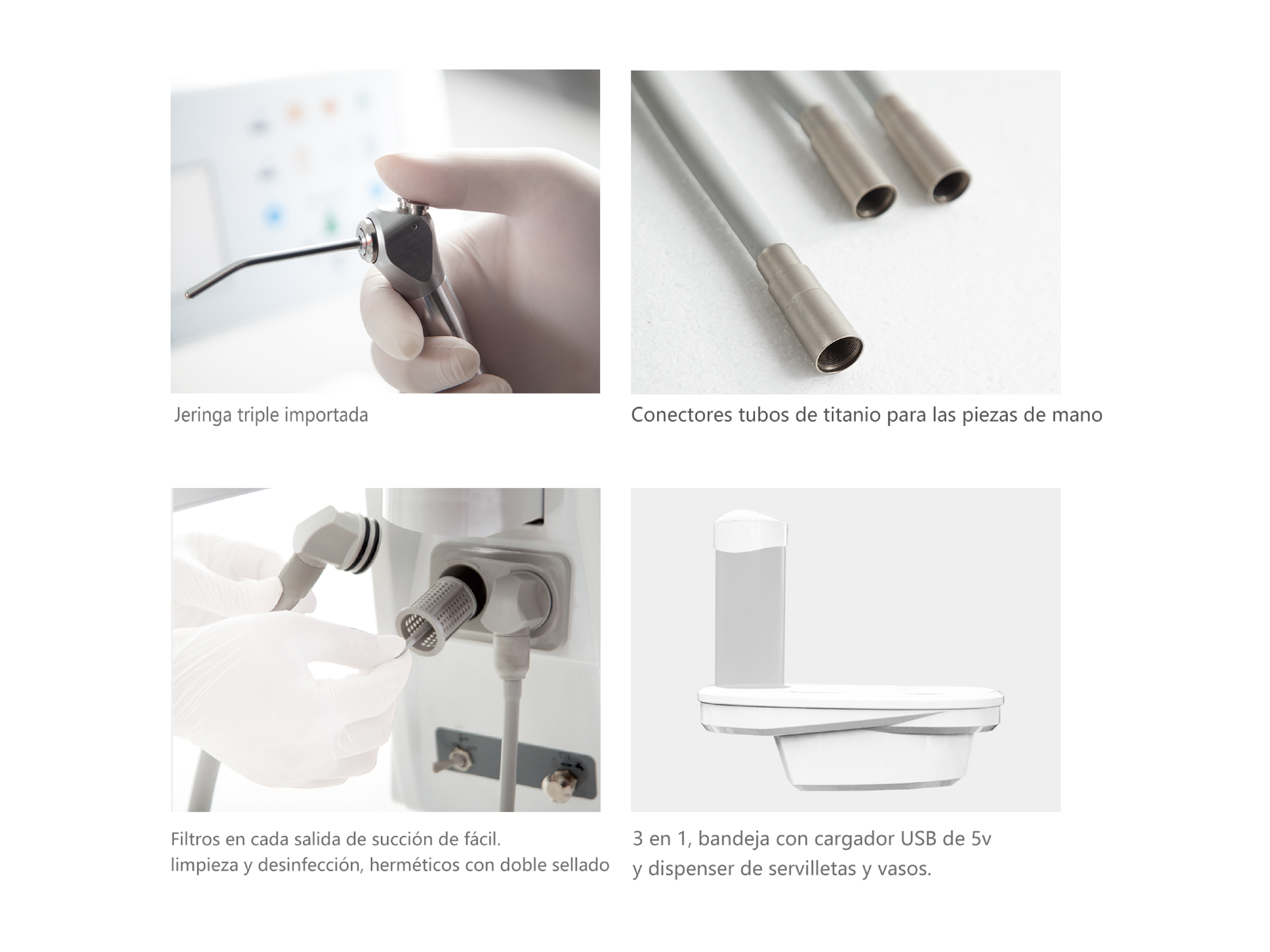 Jeringa triple importada

Conectores tubos de titanio para las piezas de mano

Filtros en cada salida de succión de fácil.
limpieza y desinfección, herméticos con doble sellado

3 en 1, bandeja con cargador USB de 5v
y dispenser de servilletas y vasos.