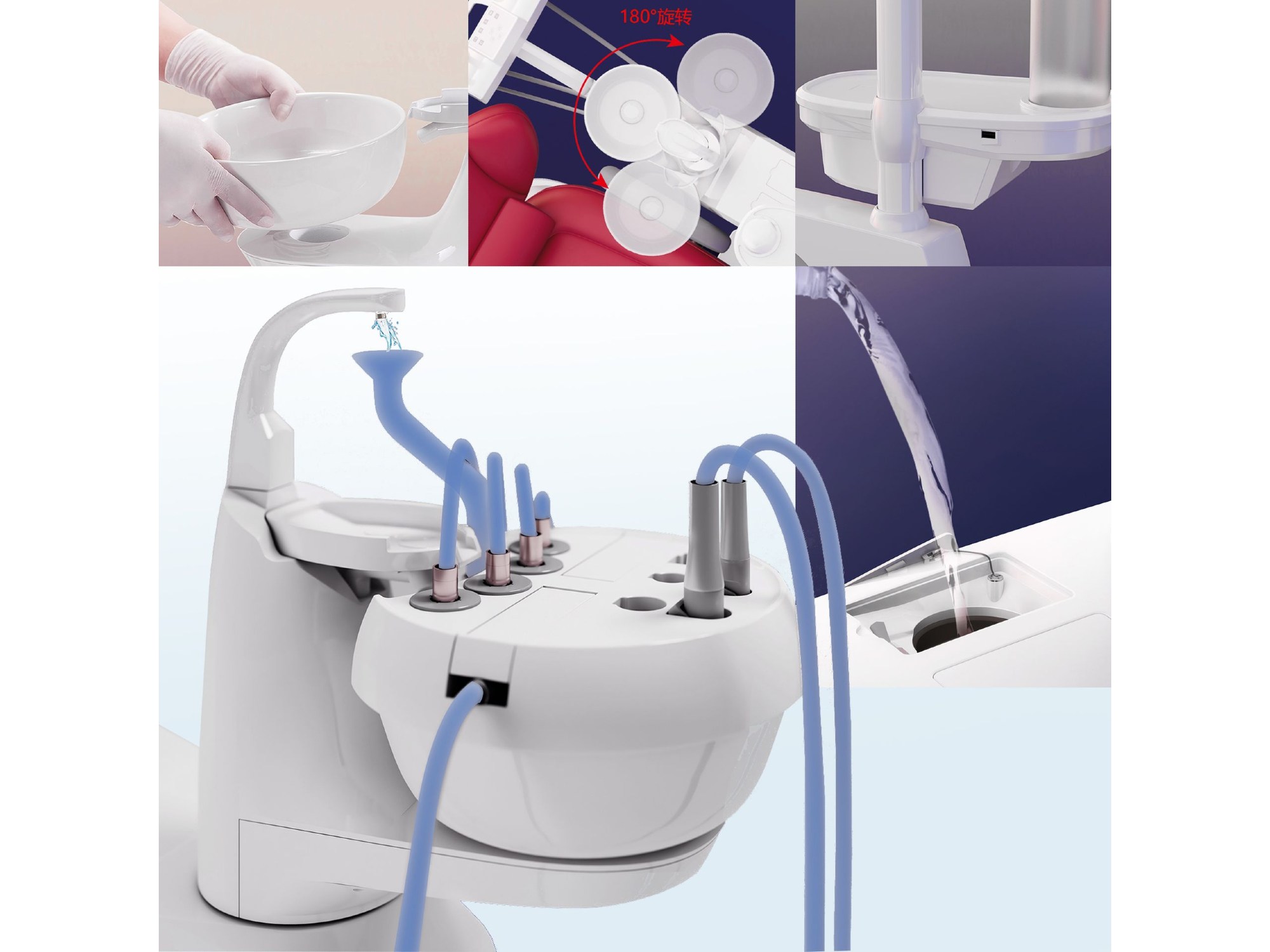 180°旋转