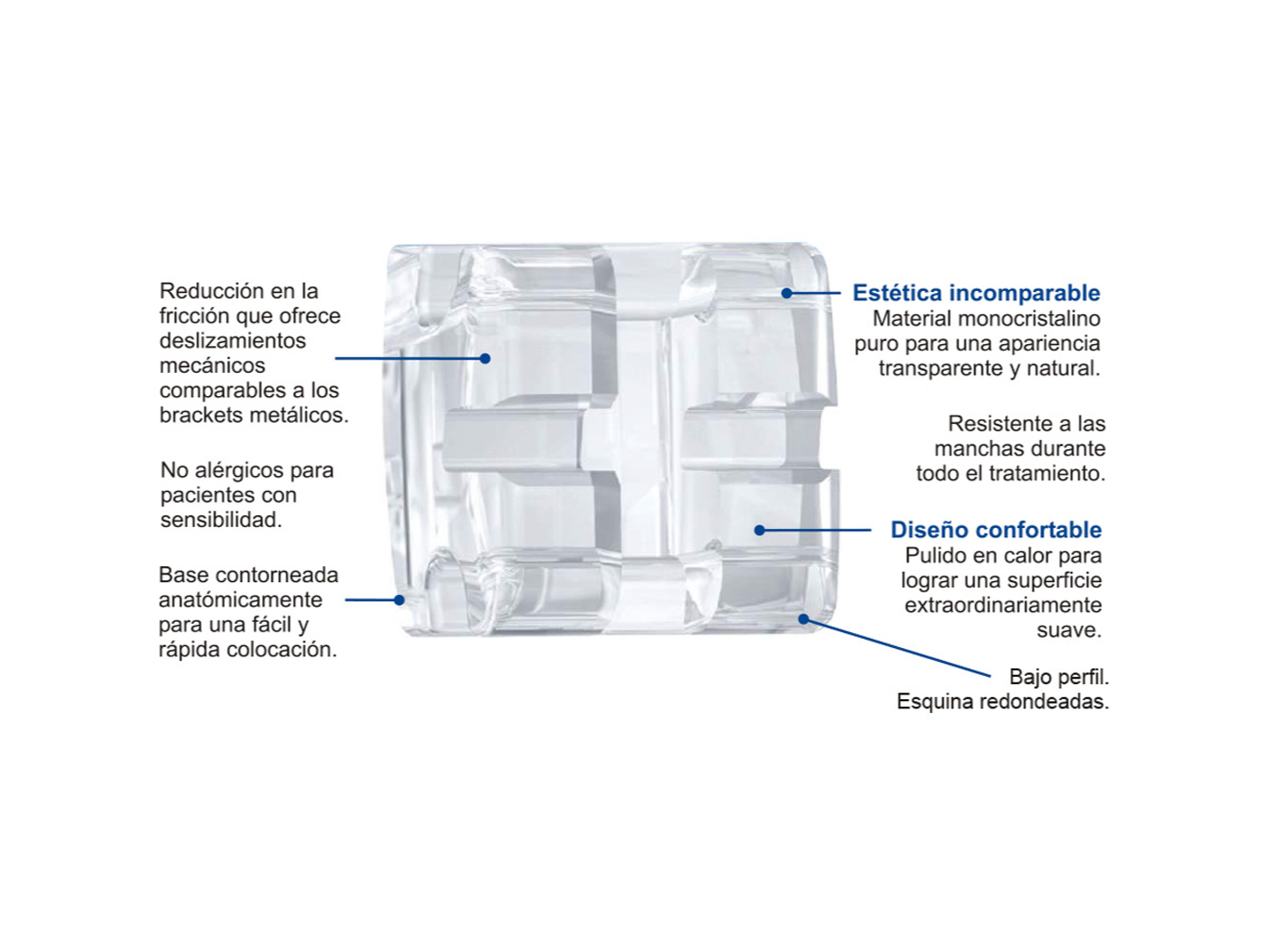 Reducción en la fricción que ofrece deslizamientos mecánicos comparables a los brackets metálicos.

No alérgicos para pacientes con sensibilidad.

Base contorneada anatómicamente para una fácil y rápida colocación.

Estética incomparable
Material monocristalino puro para una apariencia transparente y natural.

Resistente a las manchas durante todo el tratamiento.

Diseño confortable
Pulido en calor para lograr una superficie extraordinariamente suave.

Bajo perfil.
Esquina redondeadas.