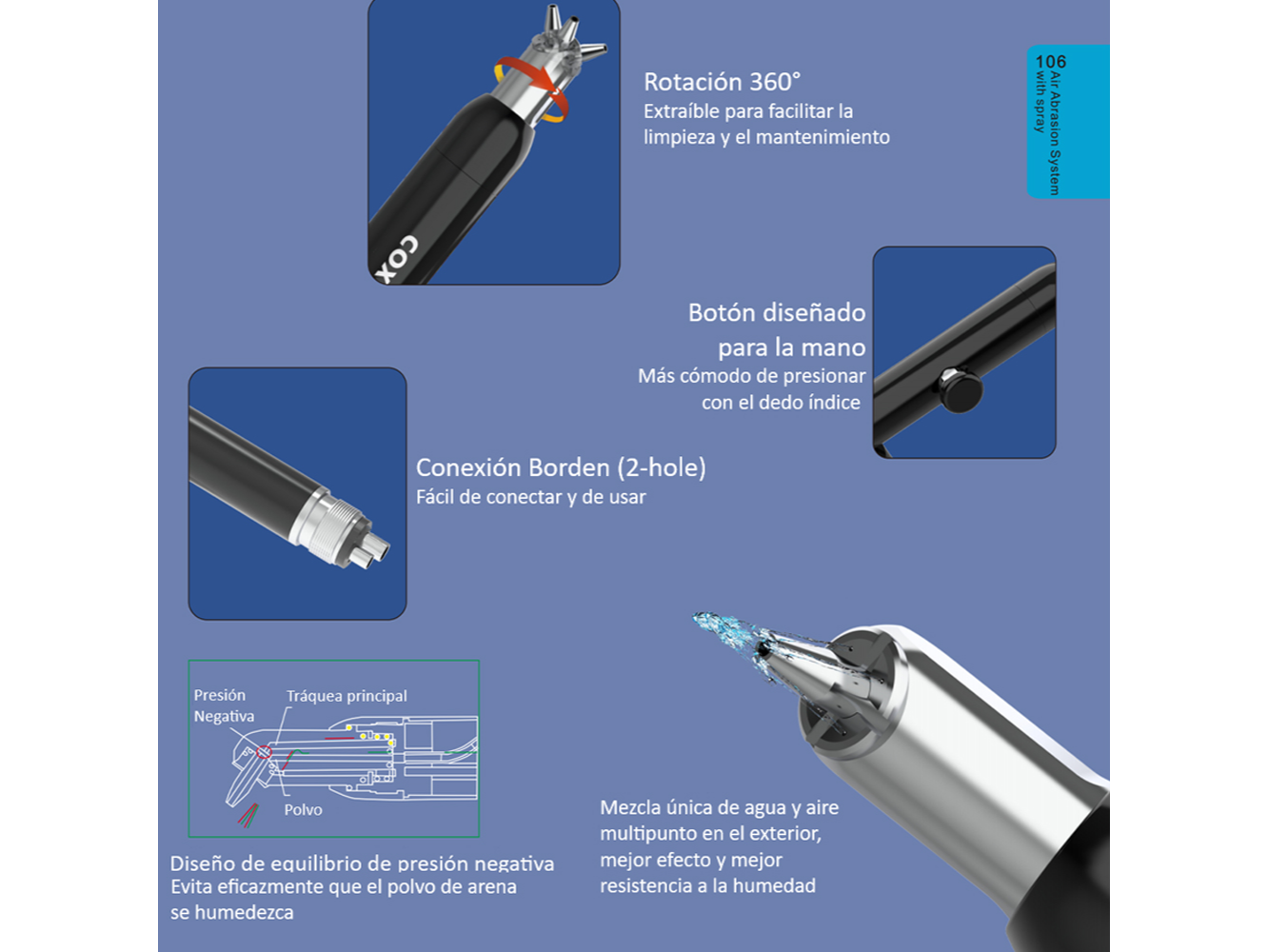 COX

Rotación 360°
Extraíble para facilitar la limpieza y el mantenimiento

106
Air Abrasion System
with spray

Botón diseñado para la mano
Más cómodo de presionar con el dedo índice

Conexión Borden (2-hole)
Fácil de conectar y de usar

Presión Negativa
Tráquea principal
Polvo

Diseño de equilibrio de presión negativa
Evita eficazmente que el polvo de arena se humedezca

Mezcla única de agua y aire multipunto en el exterior, mejor efecto y mejor resistencia a la humedad