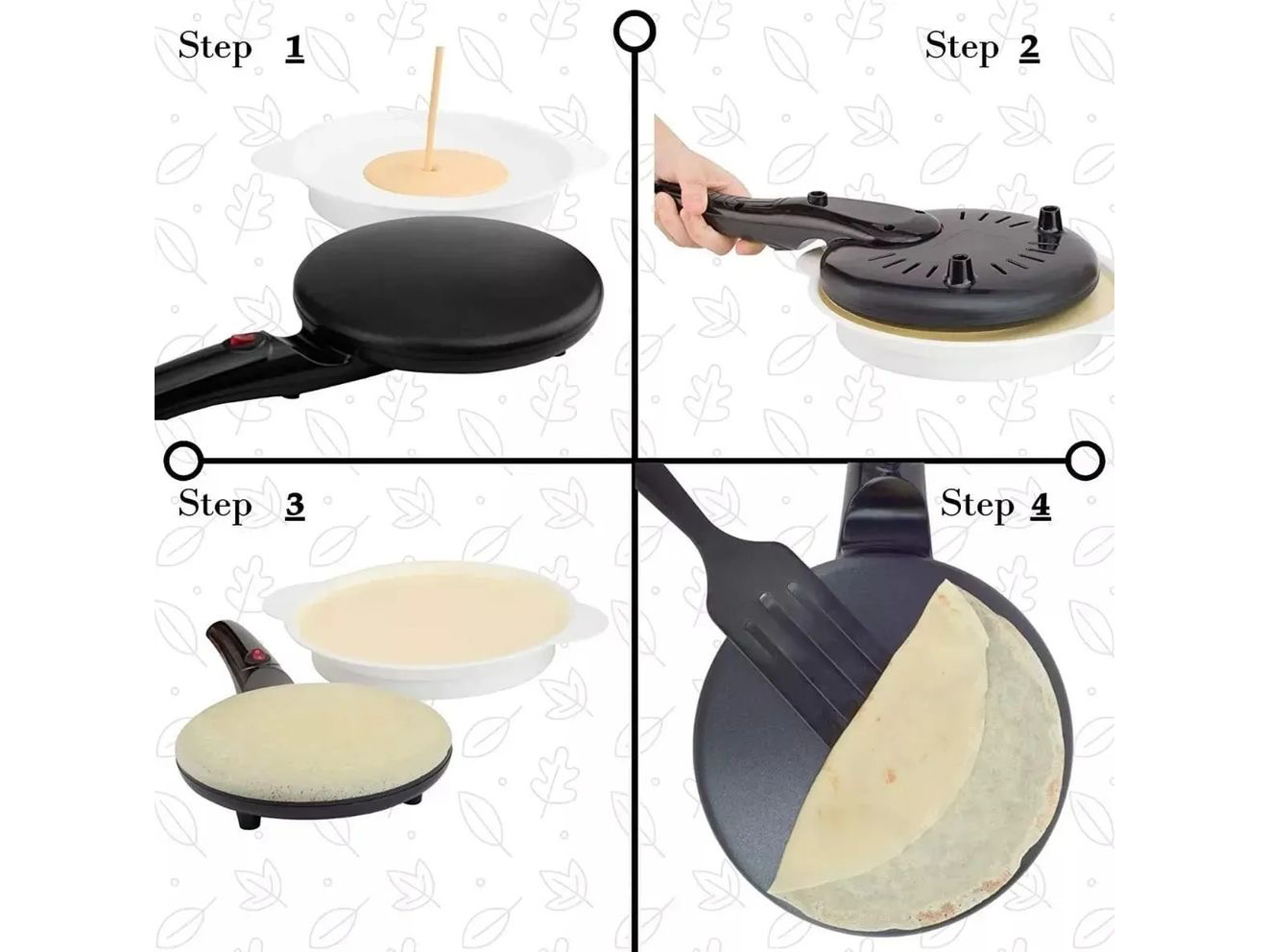 Step 1

Step 2

Step 3

Step 4