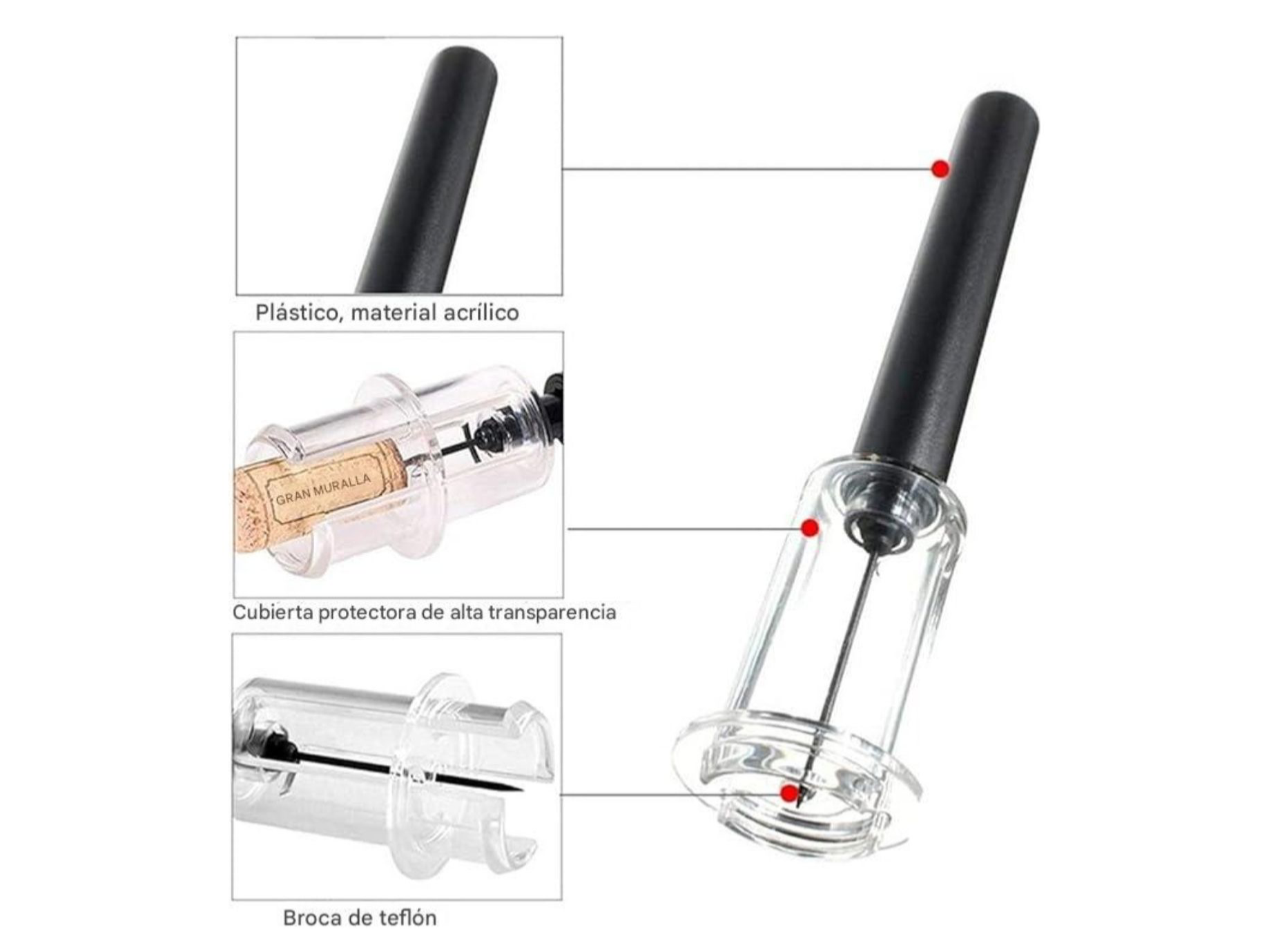 Plástico, material acrílico

GRAN MURALLA

Cubierta protectora de alta transparencia

Broca de teflón