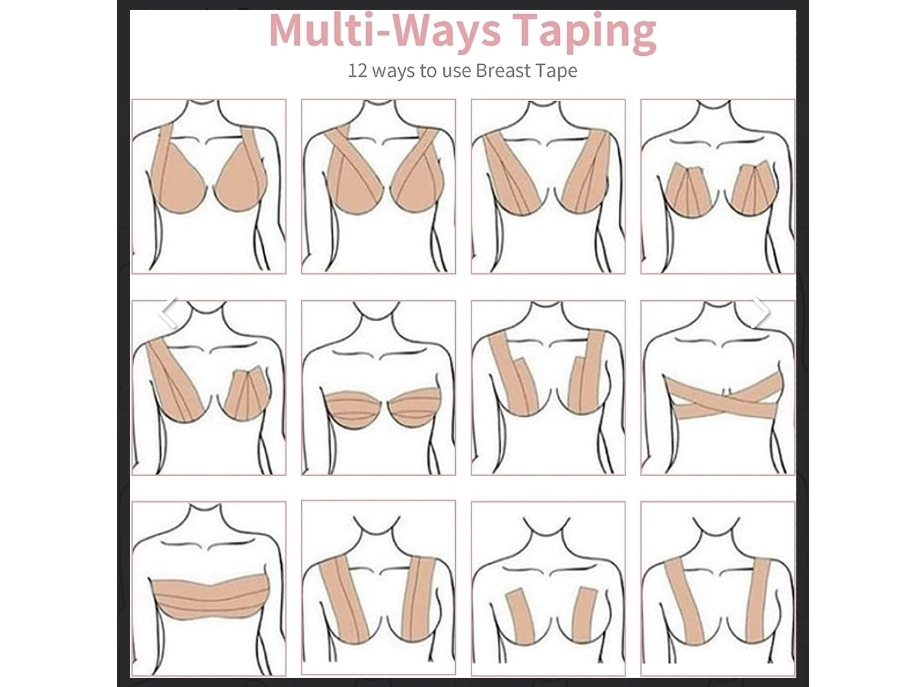 Multi-Ways Taping
12 ways to use Breast Tape